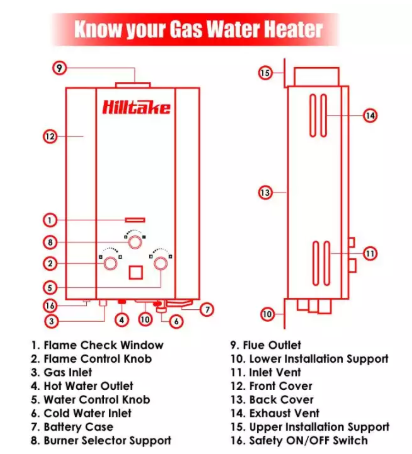 Know your Gas Water Heater

9

Hilltake

12

1

8

2

5

16

3

4

10

6

7

15

14

13

11

10

1. Flame Check Window
2. Flame Control Knob
3. Gas Inlet
4. Hot Water Outlet
5. Water Control Knob
6. Cold Water Inlet
7. Battery Case
8. Burner Selector Support

9. Flue Outlet
10. Lower Installation Support
11. Inlet Vent
12. Front Cover
13. Back Cover
14. Exhaust Vent
15. Upper Installation Support
16. Safety ON/OFF Switch